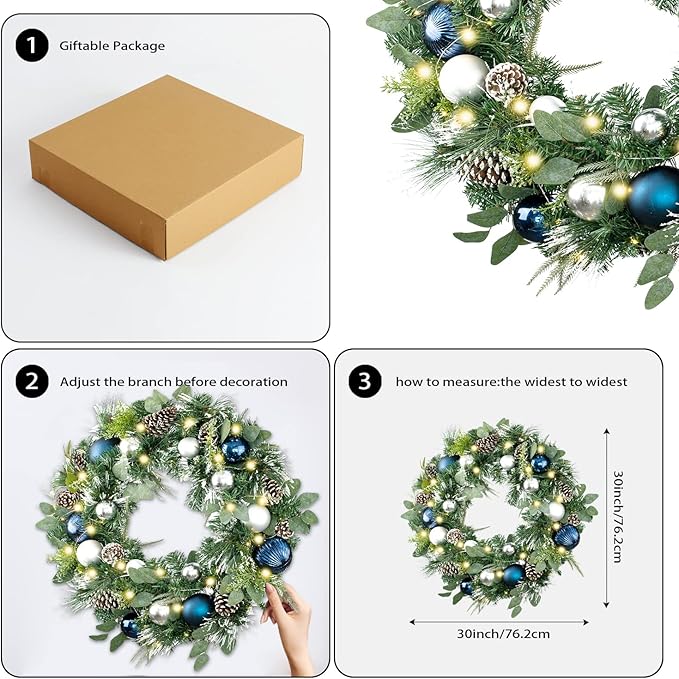 1 Giftable Package

2 Adjust the branch before decoration

3 how to measure:the widest to widest

30inch/76.2cm

30inch/76.2cm